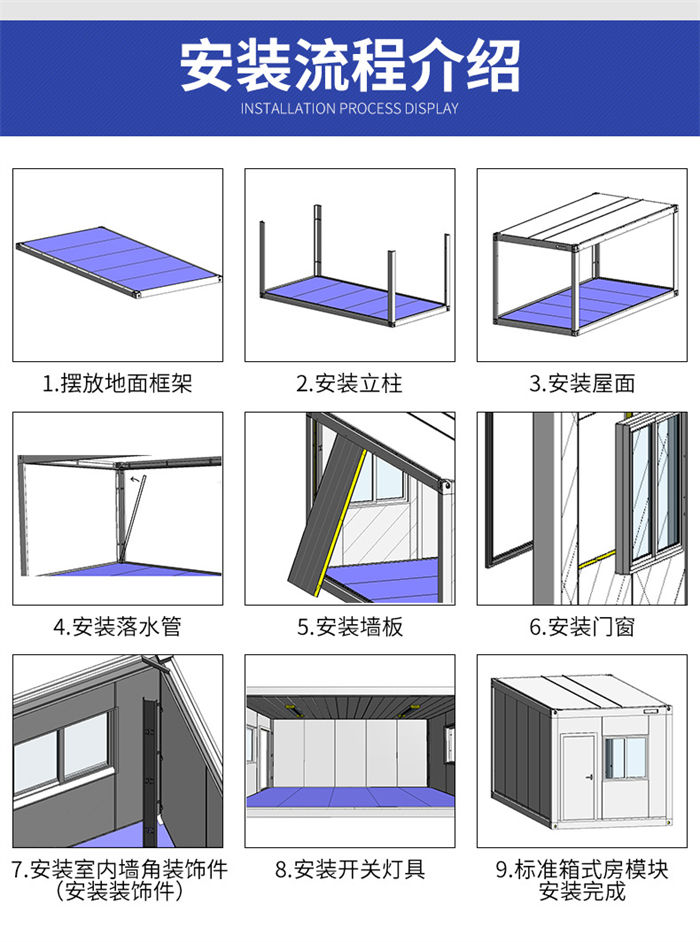 安装流程介绍

INSTALLATION PROCESS DISPLAY

1.摆放地面框架

2.安装立柱

3.安装屋面

4.安装落水管

5.安装墙板

6.安装门窗

7.安装室内墙角装饰件（安装装饰件）

8.安装开关灯具

9.标准箱式房模块安装完成